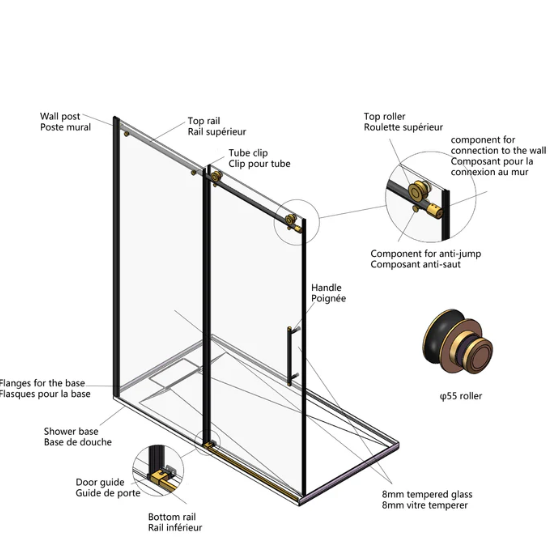 Wall post
Poste mural

Top rail
Rail supérieur

Tube clip
Clip pour tube

Top roller
Roulette supérieur

component for connection to the wall
Composant pour la connexion au mur

Component for anti-jump
Composant anti-saut

Handle
Poignée

φ55 roller

Flanges for the base
Flasques pour la base

Shower base
Base de douche

Door guide
Guide de porte

Bottom rail
Rail inférieur

8mm tempered glass
8mm vitre temperer