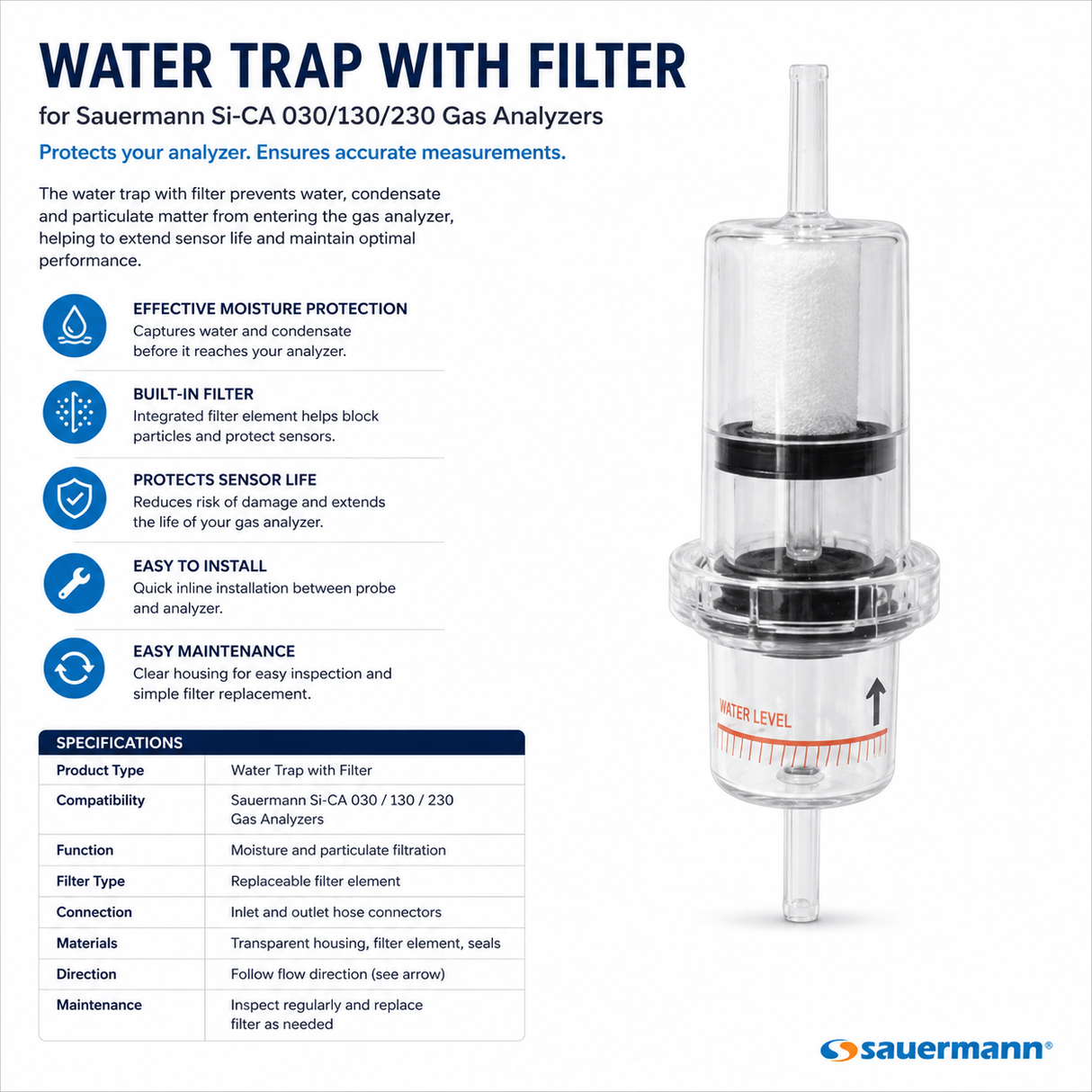 WATER TRAP WITH FILTER

for Sauermann Si-CA 030/130/230 Gas Analyzers

Protects your analyzer. Ensures accurate measurements.

The water trap with filter prevents water, condensate and particulate matter from entering the gas analyzer, helping to extend sensor life and maintain optimal performance.

EFFECTIVE MOISTURE PROTECTION
Captures water and condensate before it reaches your analyzer.

BUILT-IN FILTER
Integrated filter element helps block particles and protect sensors.

PROTECTS SENSOR LIFE
Reduces risk of damage and extends the life of your gas analyzer.

EASY TO INSTALL
Quick inline installation between probe and analyzer.

EASY MAINTENANCE
Clear housing for easy inspection and simple filter replacement.

SPECIFICATIONS

| Product Type | Water Trap with Filter |
|---|---|
| Compatibility | Sauermann Si-CA 030 / 130 / 230 Gas Analyzers |
| Function | Moisture and particulate filtration |
| Filter Type | Replaceable filter element |
| Connection | Inlet and outlet hose connectors |
| Materials | Transparent housing, filter element, seals |
| Direction | Follow flow direction (see arrow) |
| Maintenance | Inspect regularly and replace filter as needed |

WATER LEVEL

sauermann®