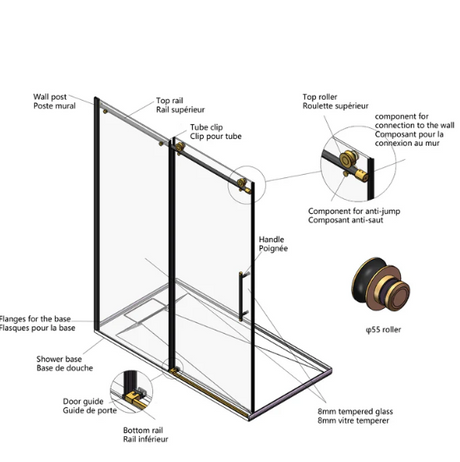 Wall post
Poste mural

Top rail
Rail supérieur

Tube clip
Clip pour tube

Top roller
Roulette supérieur

component for connection to the wall
Composant pour la connexion au mur

Component for anti-jump
Composant anti-saut

Handle
Poignée

φ55 roller

Flanges for the base
Flasques pour la base

Shower base
Base de douche

Door guide
Guide de porte

Bottom rail
Rail inférieur

8mm tempered glass
8mm vitre temperer