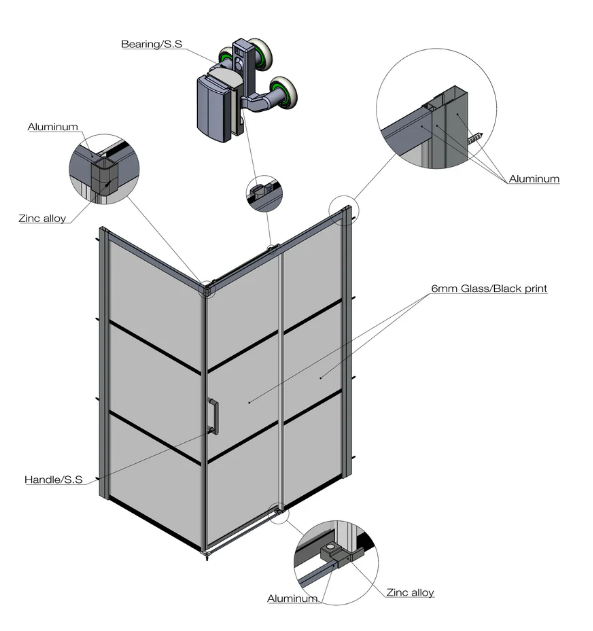 Bearing/S.S

Aluminum

Zinc alloy

Aluminum

6mm Glass/Black print

Handle/S.S

Aluminum

Zinc alloy